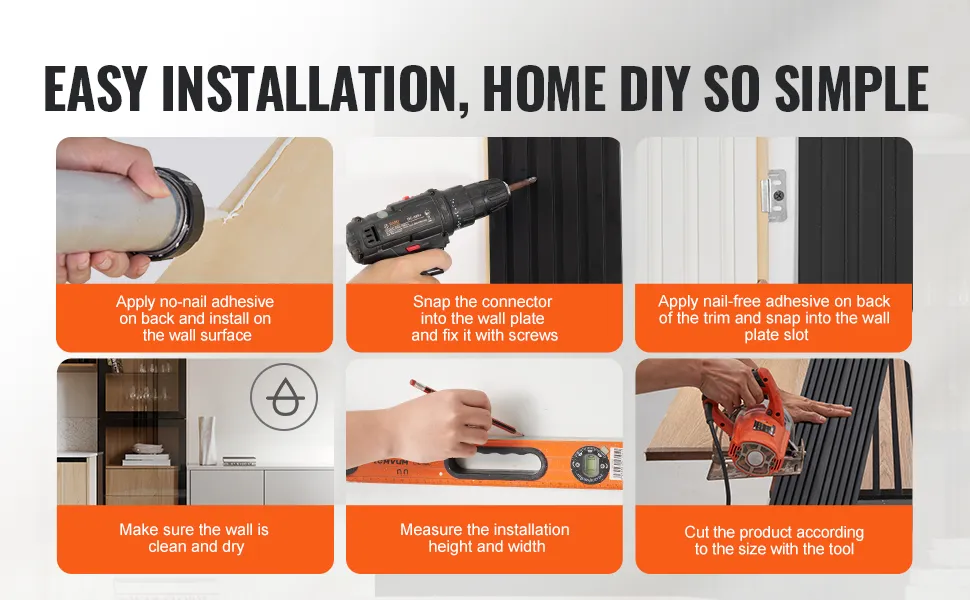 EASY INSTALLATION, HOME DIY SO SIMPLE

Apply no-nail adhesive on back and install on the wall surface

Snap the connector into the wall plate and fix it with screws

Apply nail-free adhesive on back of the trim and snap into the wall plate slot

Make sure the wall is clean and dry

Measure the installation height and width

Cut the product according to the size with the tool