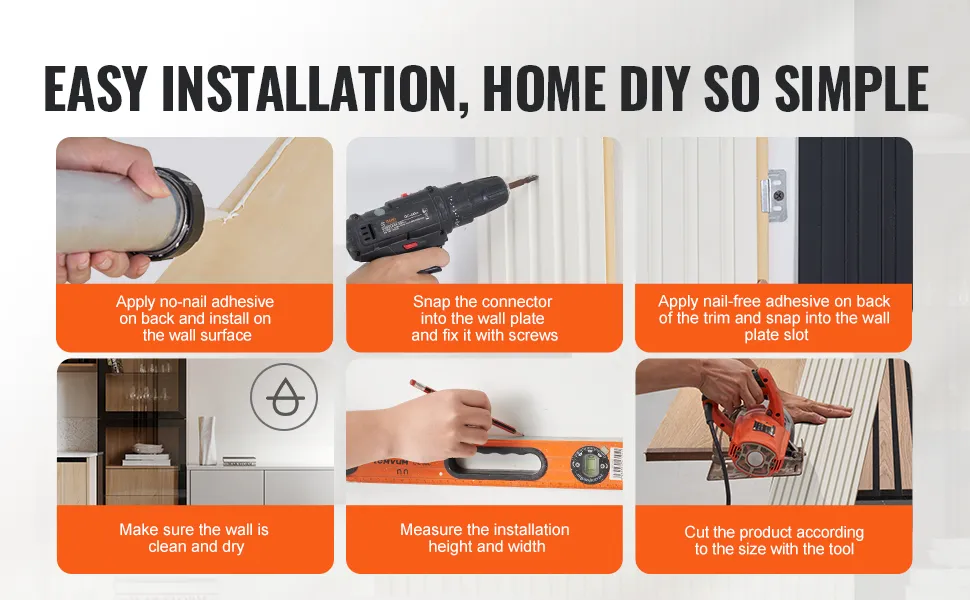 EASY INSTALLATION, HOME DIY SO SIMPLE

Apply no-nail adhesive on back and install on the wall surface

Snap the connector into the wall plate and fix it with screws

Apply nail-free adhesive on back of the trim and snap into the wall plate slot

Make sure the wall is clean and dry

Measure the installation height and width

Cut the product according to the size with the tool