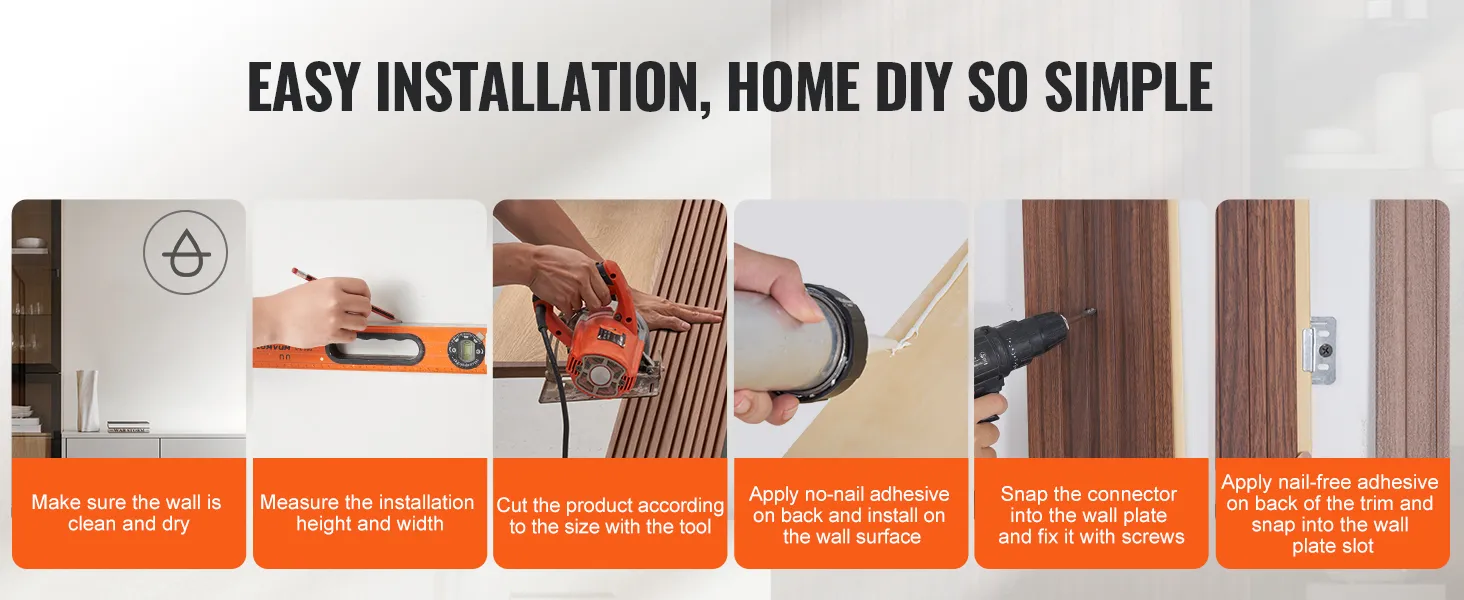 EASY INSTALLATION, HOME DIY SO SIMPLE

Make sure the wall is clean and dry

Measure the installation height and width

Cut the product according to the size with the tool

Apply no-nail adhesive on back and install on the wall surface

Snap the connector into the wall plate and fix it with screws

Apply nail-free adhesive on back of the trim and snap into the wall plate slot