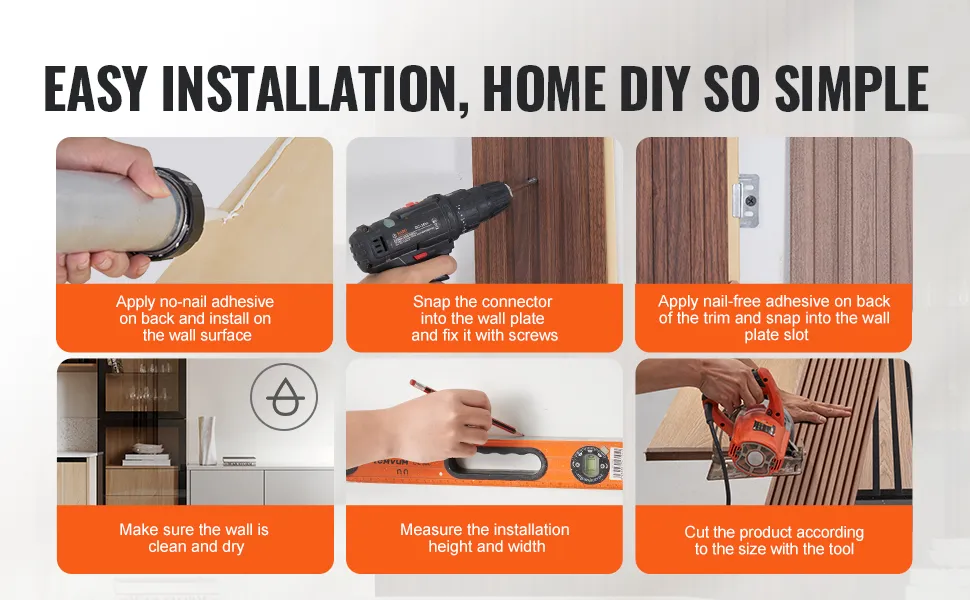 EASY INSTALLATION, HOME DIY SO SIMPLE

Apply no-nail adhesive on back and install on the wall surface

Snap the connector into the wall plate and fix it with screws

Apply nail-free adhesive on back of the trim and snap into the wall plate slot

Make sure the wall is clean and dry

Measure the installation height and width

Cut the product according to the size with the tool