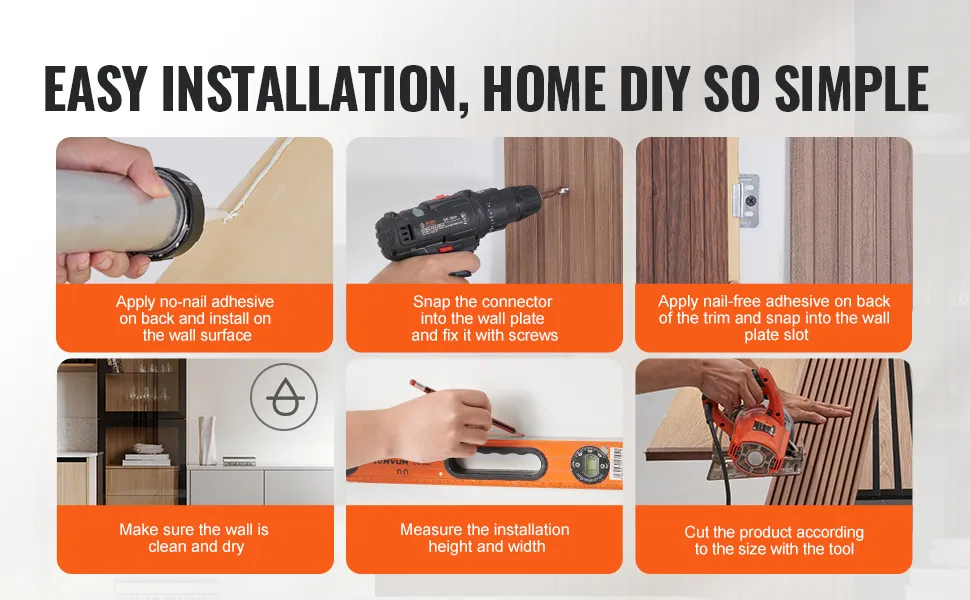 EASY INSTALLATION, HOME DIY SO SIMPLE

Apply no-nail adhesive on back and install on the wall surface

Snap the connector into the wall plate and fix it with screws

Apply nail-free adhesive on back of the trim and snap into the wall plate slot

Make sure the wall is clean and dry

Measure the installation height and width

Cut the product according to the size with the tool