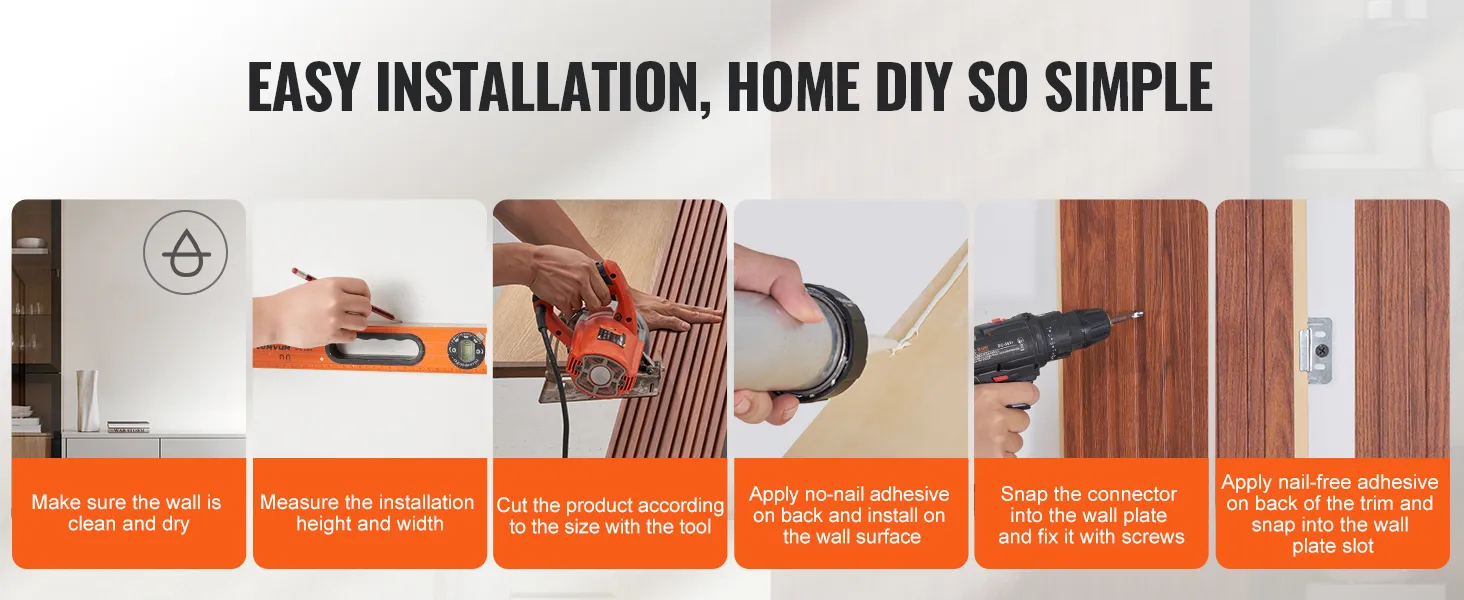 EASY INSTALLATION, HOME DIY SO SIMPLE

Make sure the wall is clean and dry

Measure the installation height and width

Cut the product according to the size with the tool

Apply no-nail adhesive on back and install on the wall surface

Snap the connector into the wall plate and fix it with screws

Apply nail-free adhesive on back of the trim and snap into the wall plate slot