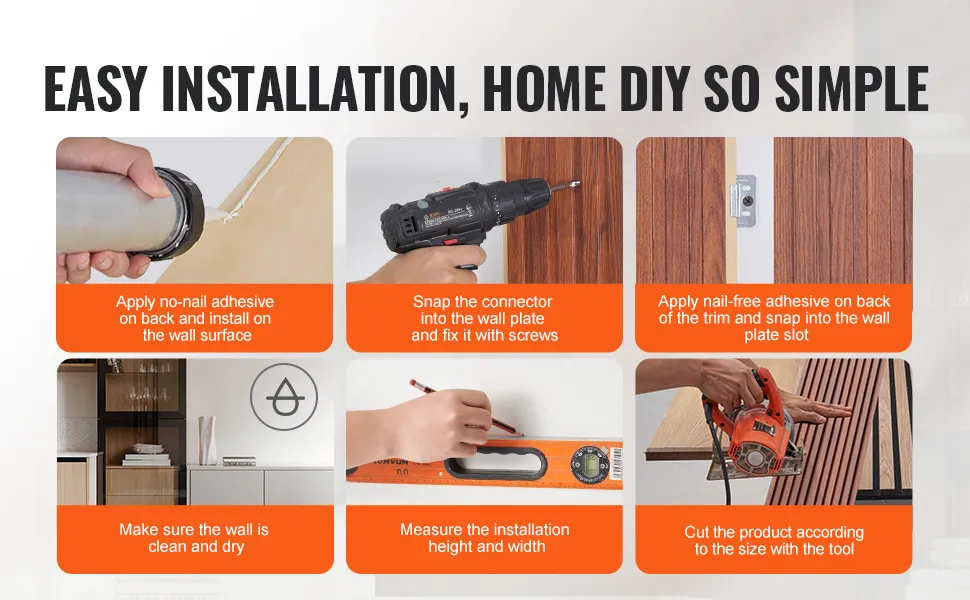 EASY INSTALLATION, HOME DIY SO SIMPLE

Apply no-nail adhesive on back and install on the wall surface

Snap the connector into the wall plate and fix it with screws

Apply nail-free adhesive on back of the trim and snap into the wall plate slot

Make sure the wall is clean and dry

Measure the installation height and width

Cut the product according to the size with the tool