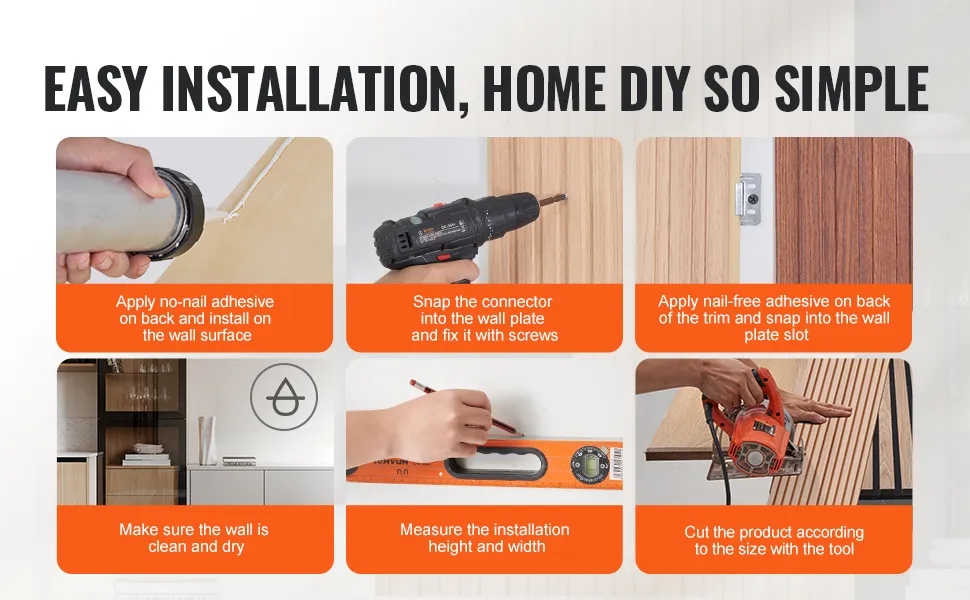 EASY INSTALLATION, HOME DIY SO SIMPLE

Apply no-nail adhesive on back and install on the wall surface

Snap the connector into the wall plate and fix it with screws

Apply nail-free adhesive on back of the trim and snap into the wall plate slot

Make sure the wall is clean and dry

Measure the installation height and width

Cut the product according to the size with the tool