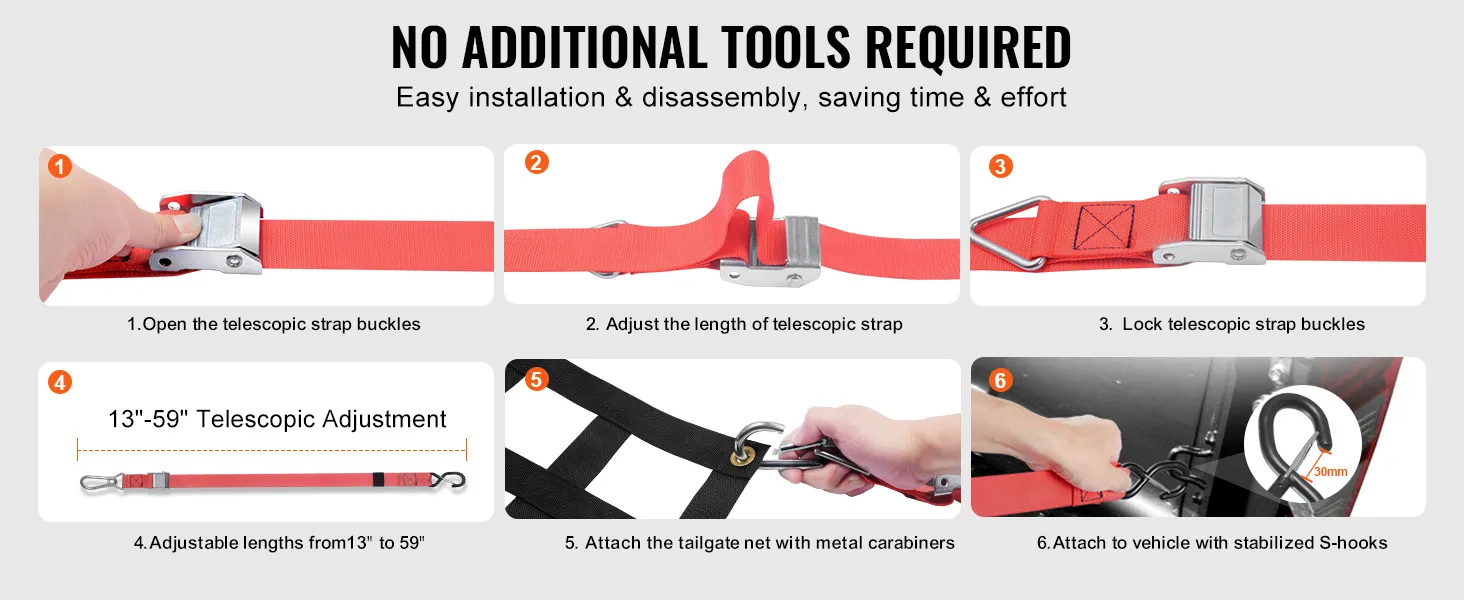 NO ADDITIONAL TOOLS REQUIRED
Easy installation & disassembly, saving time & effort

1

1.Open the telescopic strap buckles

2

2. Adjust the length of telescopic strap

3

3. Lock telescopic strap buckles

4

13"-59" Telescopic Adjustment

4.Adjustable lengths from13" to 59"

5

5. Attach the tailgate net with metal carabiners

6

30mm

6.Attach to vehicle with stabilized S-hooks