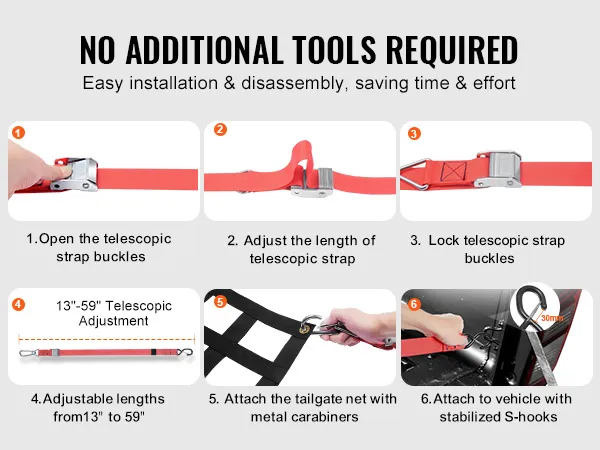 NO ADDITIONAL TOOLS REQUIRED

Easy installation & disassembly, saving time & effort

1

1.Open the telescopic strap buckles

2

2. Adjust the length of telescopic strap

3

3. Lock telescopic strap buckles

4

13"-59" Telescopic Adjustment

4.Adjustable lengths from13" to 59"

5

5. Attach the tailgate net with metal carabiners

6

30mm

6.Attach to vehicle with stabilized S-hooks