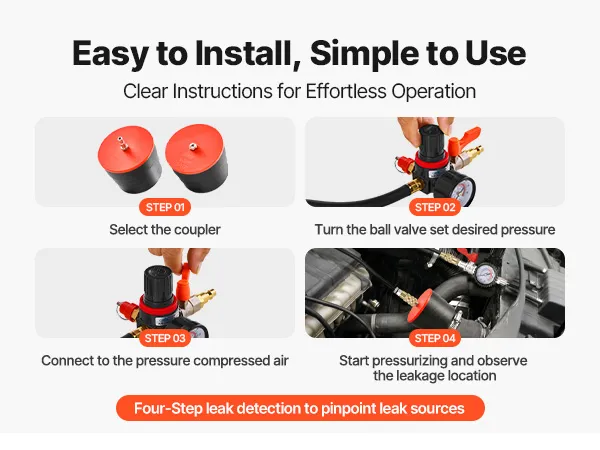 Easy to Install, Simple to Use

Clear Instructions for Effortless Operation

STEP 01

Select the coupler

STEP 02

Turn the ball valve set desired pressure

STEP 03

Connect to the pressure compressed air

STEP 04

Start pressurizing and observe the leakage location

Four-Step leak detection to pinpoint leak sources