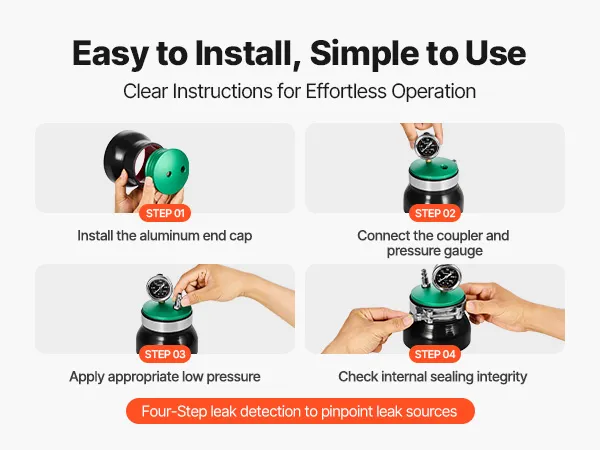 Easy to Install, Simple to Use

Clear Instructions for Effortless Operation

STEP 01

Install the aluminum end cap

STEP 02

Connect the coupler and pressure gauge

STEP 03

Apply appropriate low pressure

STEP 04

Check internal sealing integrity

Four-Step leak detection to pinpoint leak sources