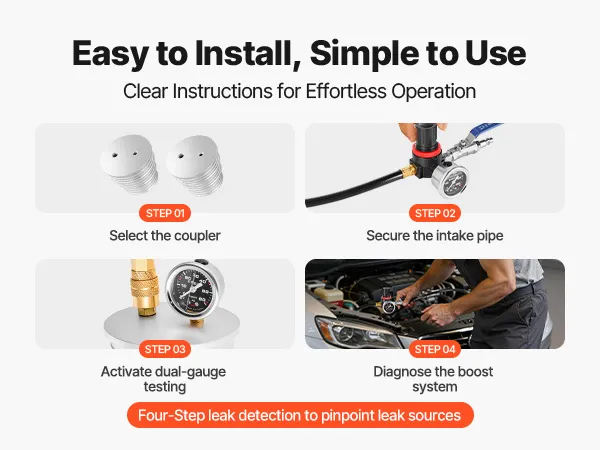 Easy to Install, Simple to Use

Clear Instructions for Effortless Operation

STEP 01

Select the coupler

STEP 02

Secure the intake pipe

STEP 03

Activate dual-gauge testing

STEP 04

Diagnose the boost system

Four-Step leak detection to pinpoint leak sources