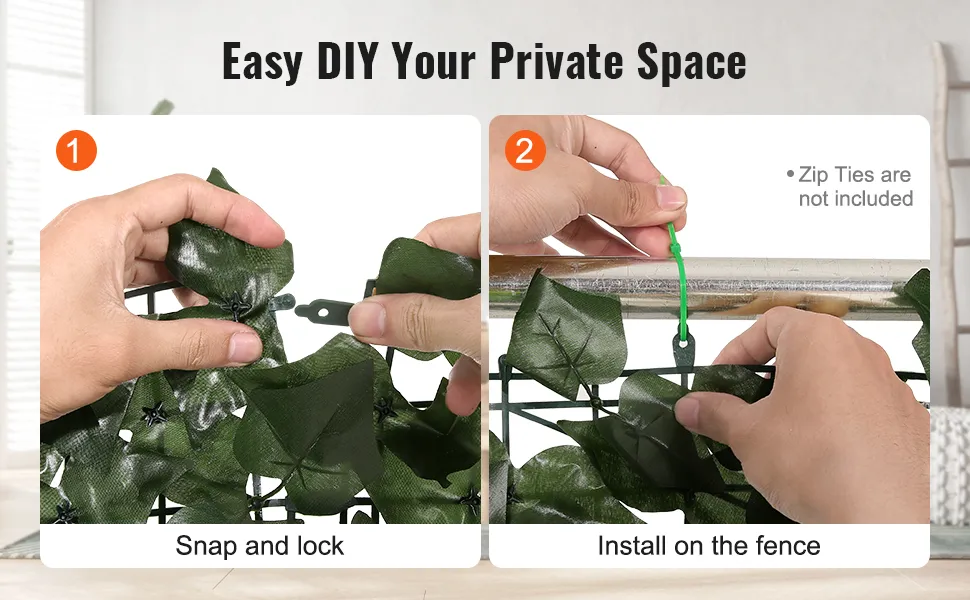 Easy DIY Your Private Space

1

Snap and lock

2

• Zip Ties are not included

Install on the fence