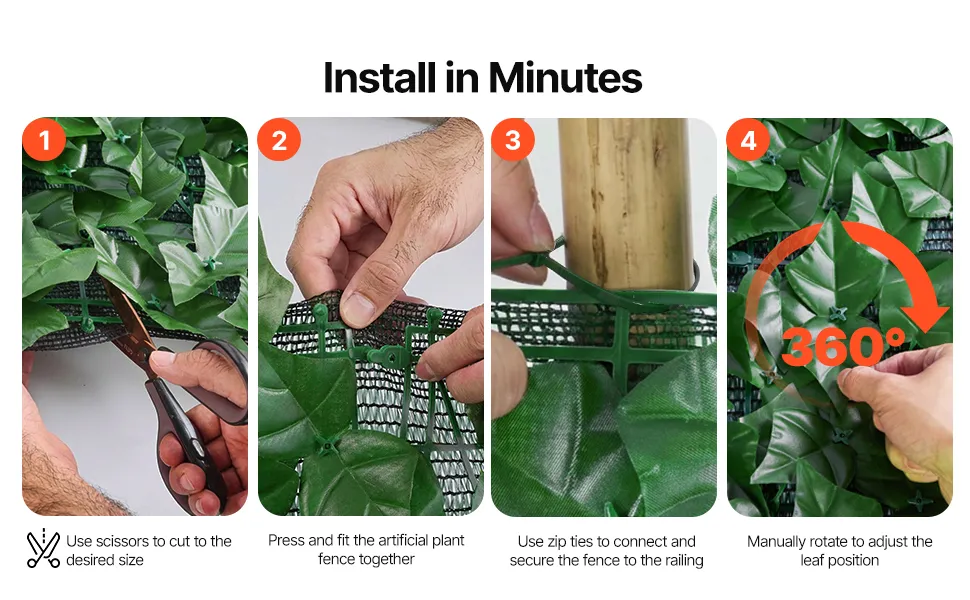 Install in Minutes

1

2

3

4

360°

Use scissors to cut to the desired size

Press and fit the artificial plant fence together

Use zip ties to connect and secure the fence to the railing

Manually rotate to adjust the leaf position