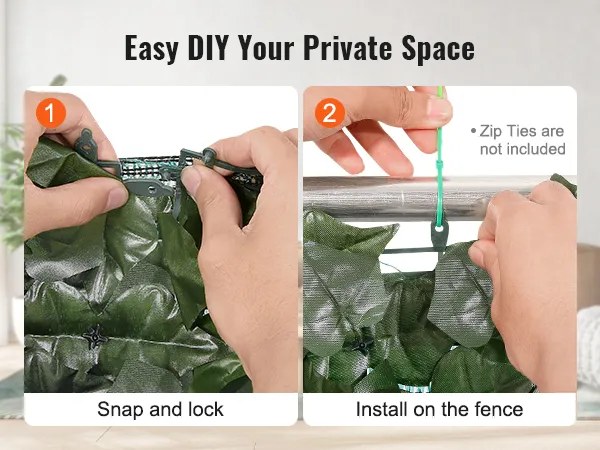 Easy DIY Your Private Space

1

Snap and lock

2

• Zip Ties are not included

Install on the fence