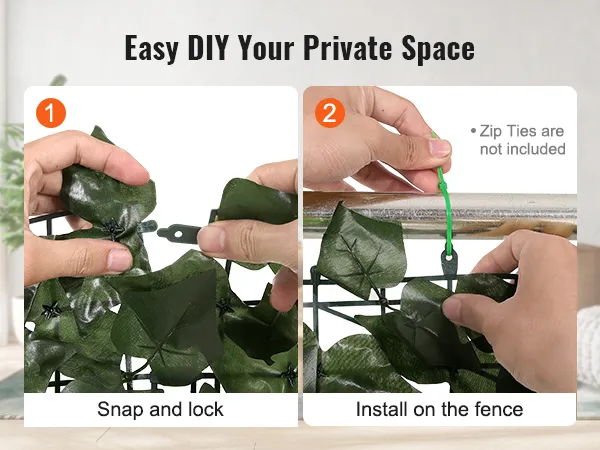 Easy DIY Your Private Space

1

Snap and lock

2

• Zip Ties are not included

Install on the fence