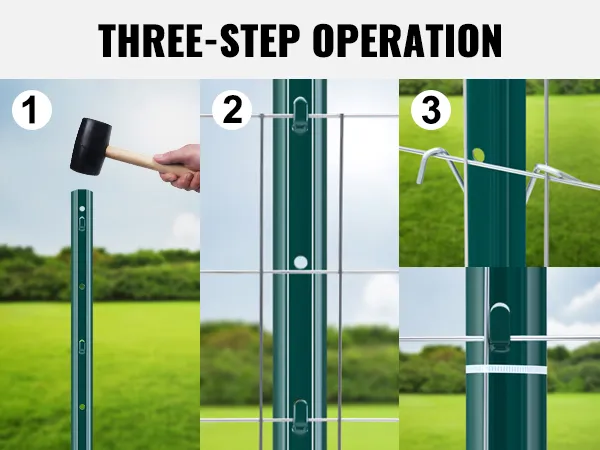 THREE-STEP OPERATION

1

2

3