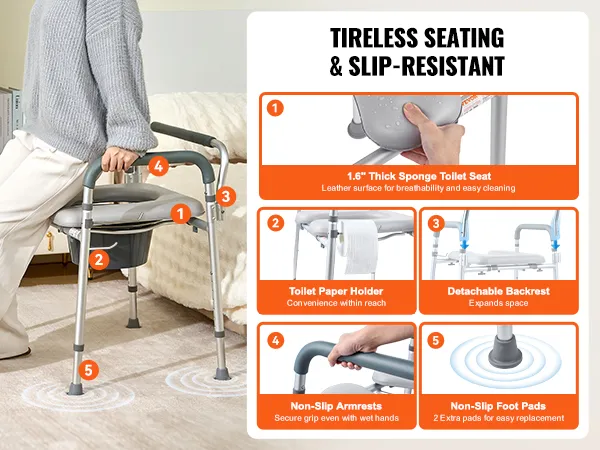 4
3
1
2
5

TIRELESS SEATING & SLIP-RESISTANT

1
1.6" Thick Sponge Toilet Seat
Leather surface for breathability and easy cleaning

2
Toilet Paper Holder
Convenience within reach

3
Detachable Backrest
Expands space

4
Non-Slip Armrests
Secure grip even with wet hands

5
Non-Slip Foot Pads
2 Extra pads for easy replacement