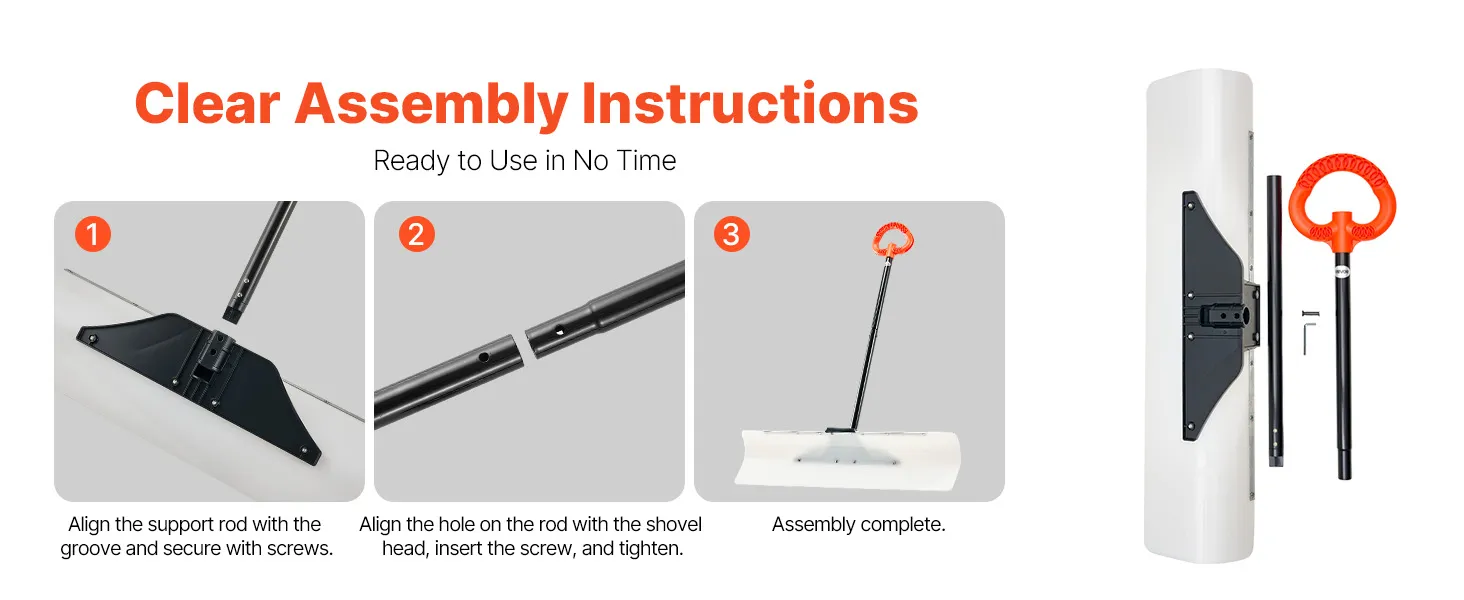 Clear Assembly Instructions

Ready to Use in No Time

1

Align the support rod with the groove and secure with screws.

2

Align the hole on the rod with the shovel head, insert the screw, and tighten.

3

Assembly complete.