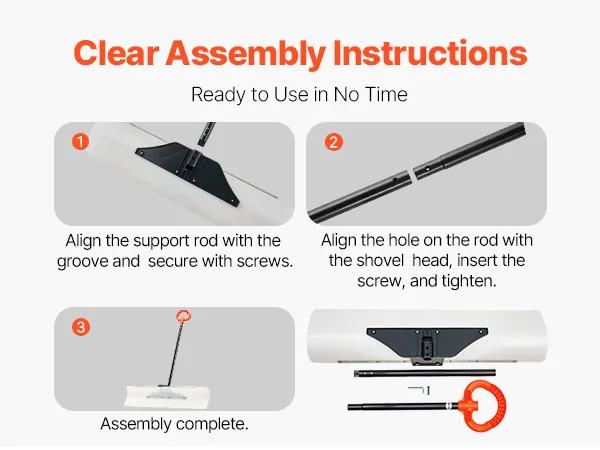 Clear Assembly Instructions

Ready to Use in No Time

1

Align the support rod with the groove and secure with screws.

2

Align the hole on the rod with the shovel head, insert the screw, and tighten.

3

Assembly complete.