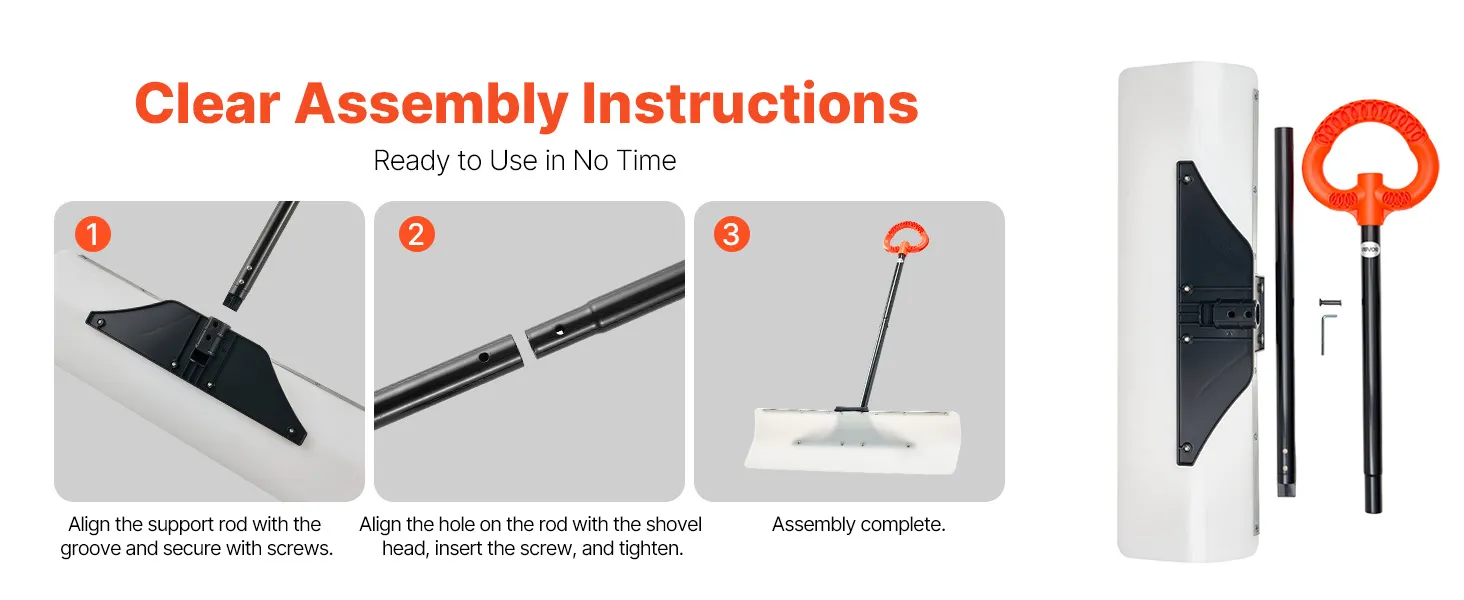 Clear Assembly Instructions

Ready to Use in No Time

1

Align the support rod with the groove and secure with screws.

2

Align the hole on the rod with the shovel head, insert the screw, and tighten.

3

Assembly complete.

VEVOR