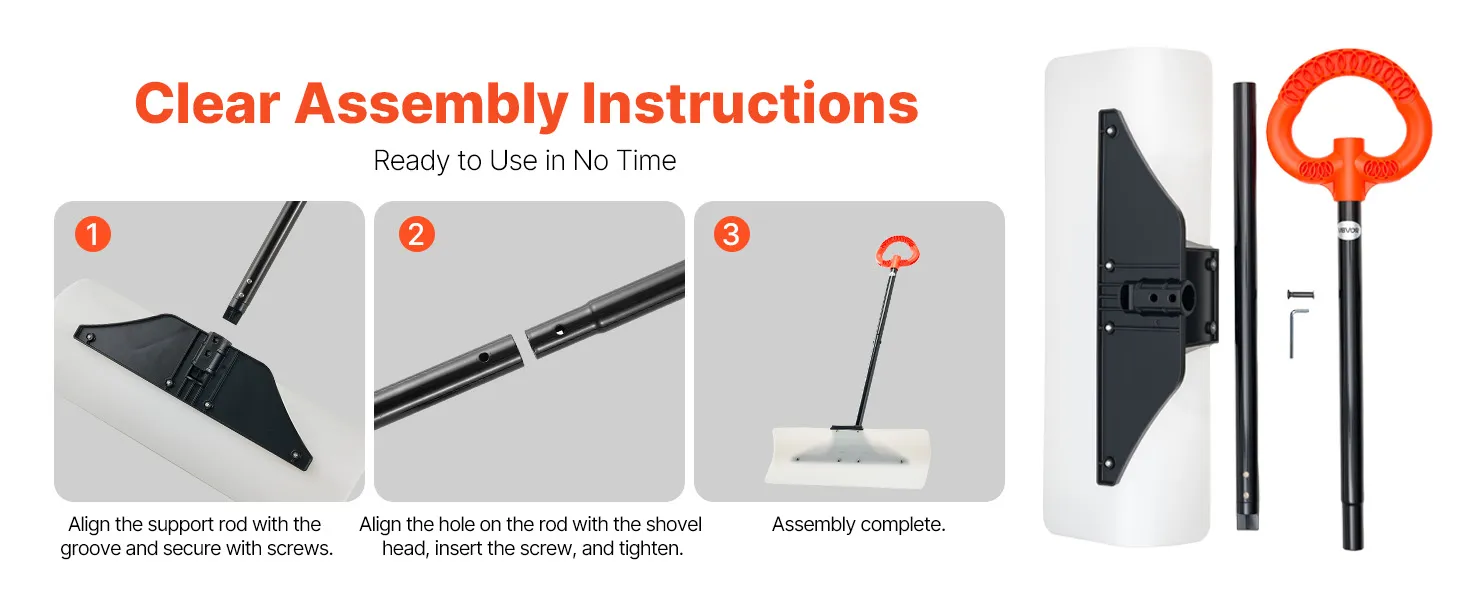 Clear Assembly Instructions

Ready to Use in No Time

1

Align the support rod with the groove and secure with screws.

2

Align the hole on the rod with the shovel head, insert the screw, and tighten.

3

Assembly complete.

VEVOR