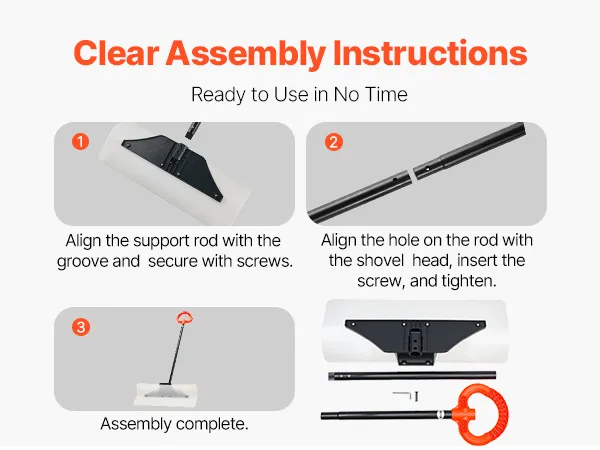 Clear Assembly Instructions

Ready to Use in No Time

1

Align the support rod with the groove and  secure with screws.

2

Align the hole on the rod with the shovel  head, insert the screw, and tighten.

3

Assembly complete.