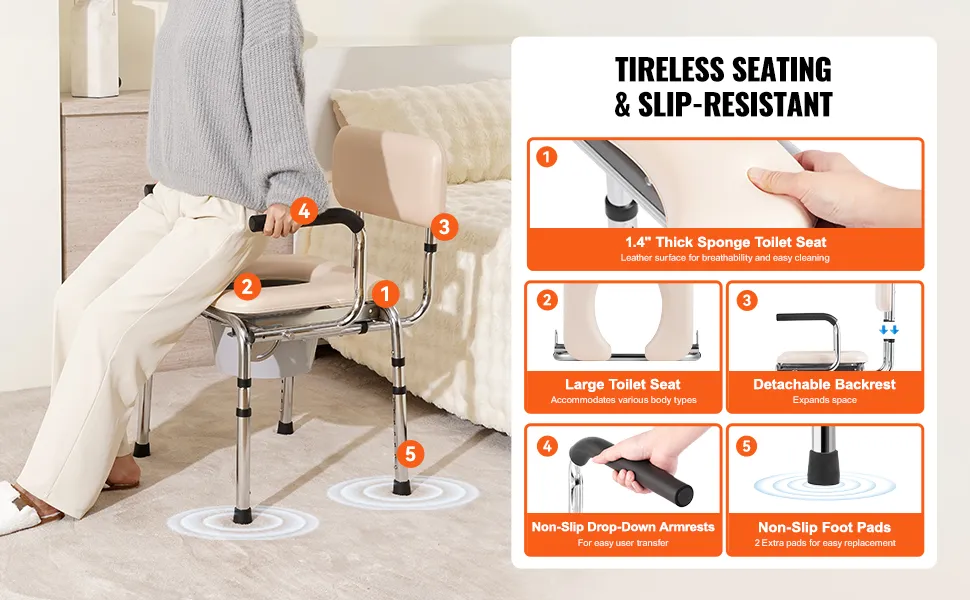 4
3
2
1
5

TIRELESS SEATING
& SLIP-RESISTANT

1
1.4" Thick Sponge Toilet Seat
Leather surface for breathability and easy cleaning

2
Large Toilet Seat
Accommodates various body types

3
Detachable Backrest
Expands space

4
Non-Slip Drop-Down Armrests
For easy user transfer

5
Non-Slip Foot Pads
2 Extra pads for easy replacement