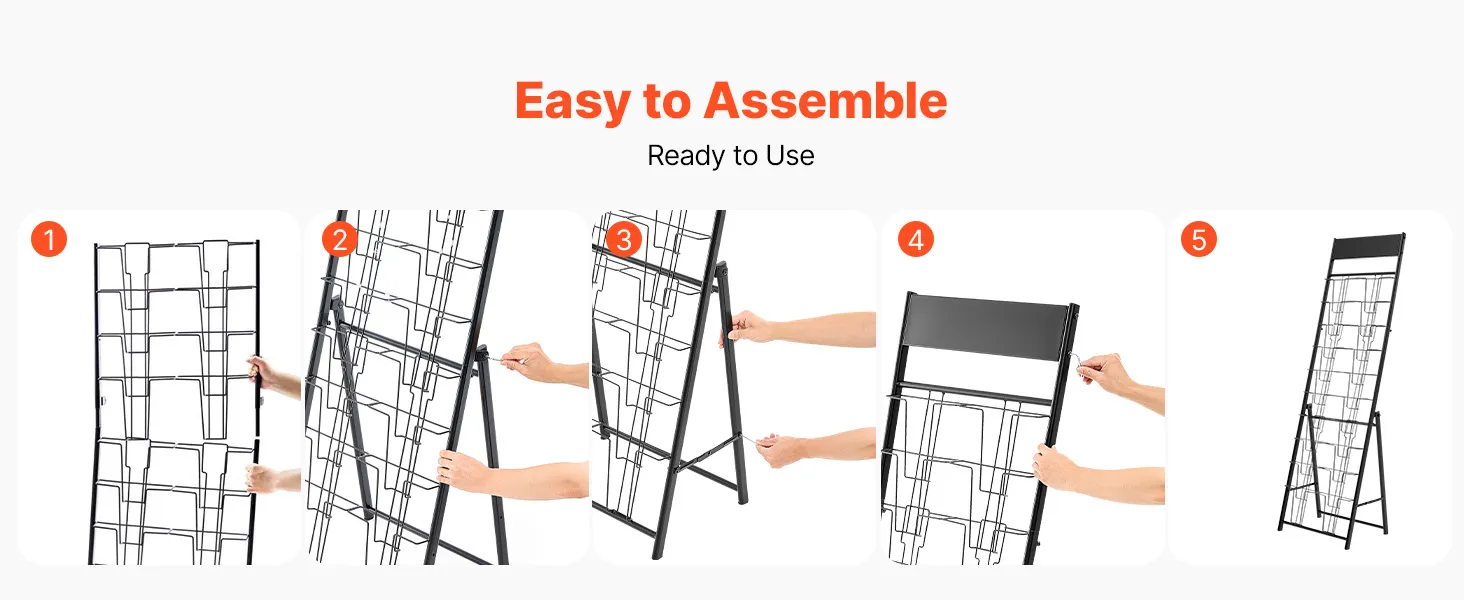 Easy to Assemble

Ready to Use

1

2

3

4

5