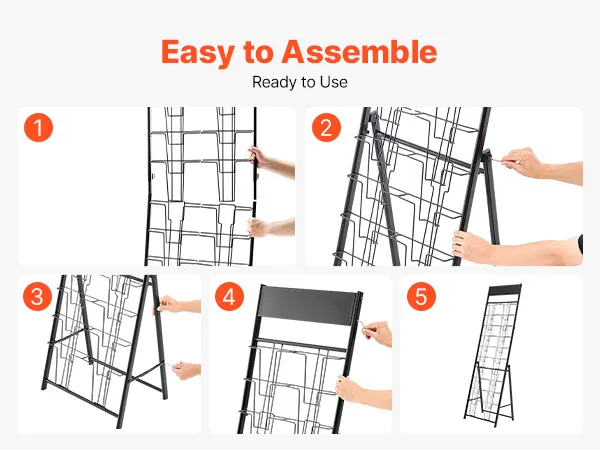 Easy to Assemble

Ready to Use

1

2

3

4

5