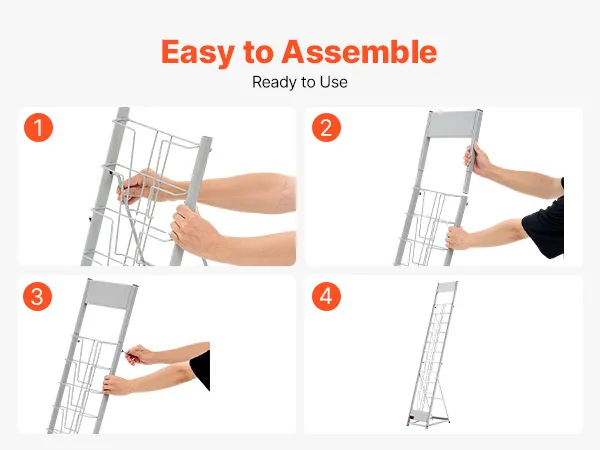 Easy to Assemble
Ready to Use

1

2

3

4