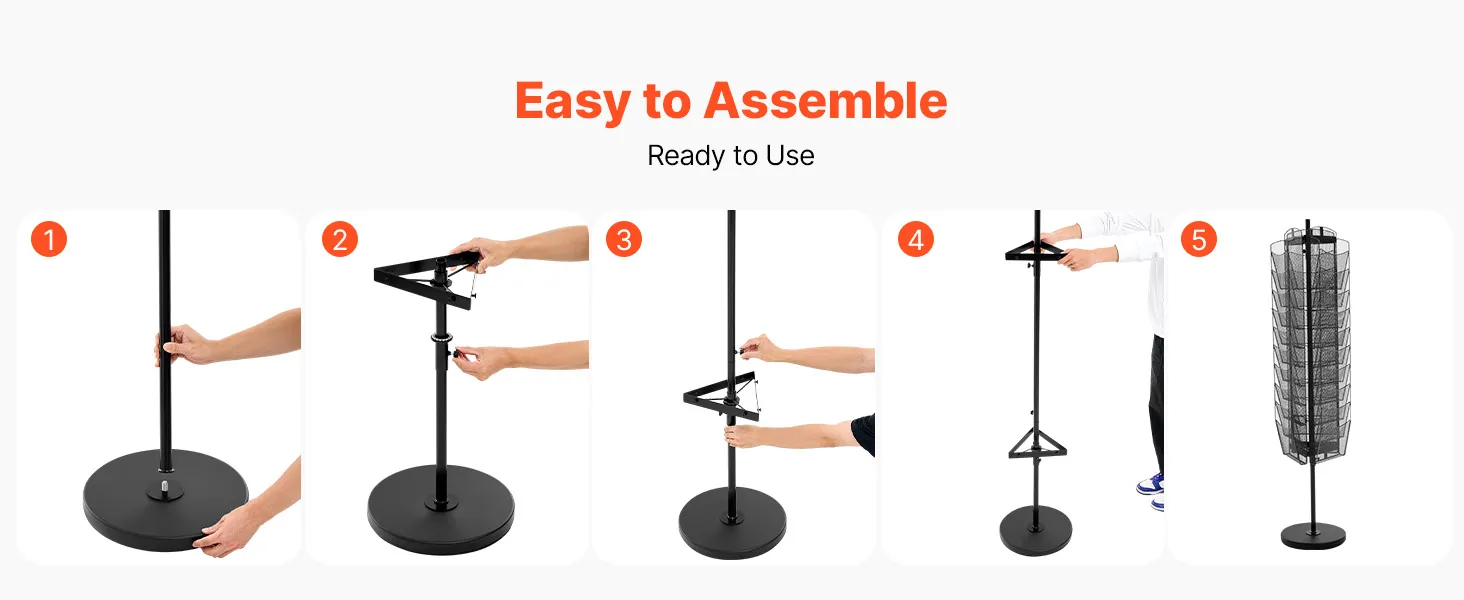 Easy to Assemble

Ready to Use

1

2

3

4

5