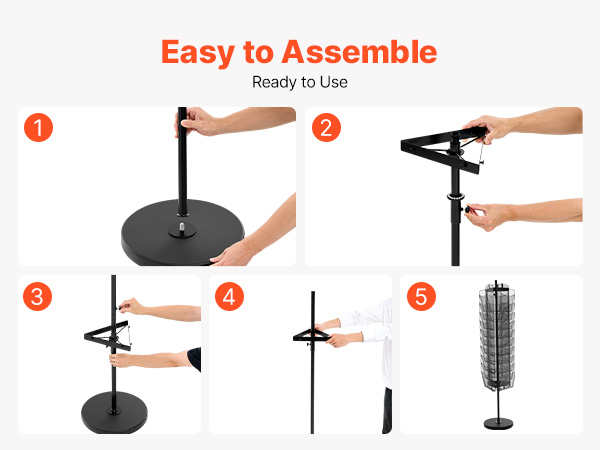 Easy to Assemble
Ready to Use

1

2

3

4

5