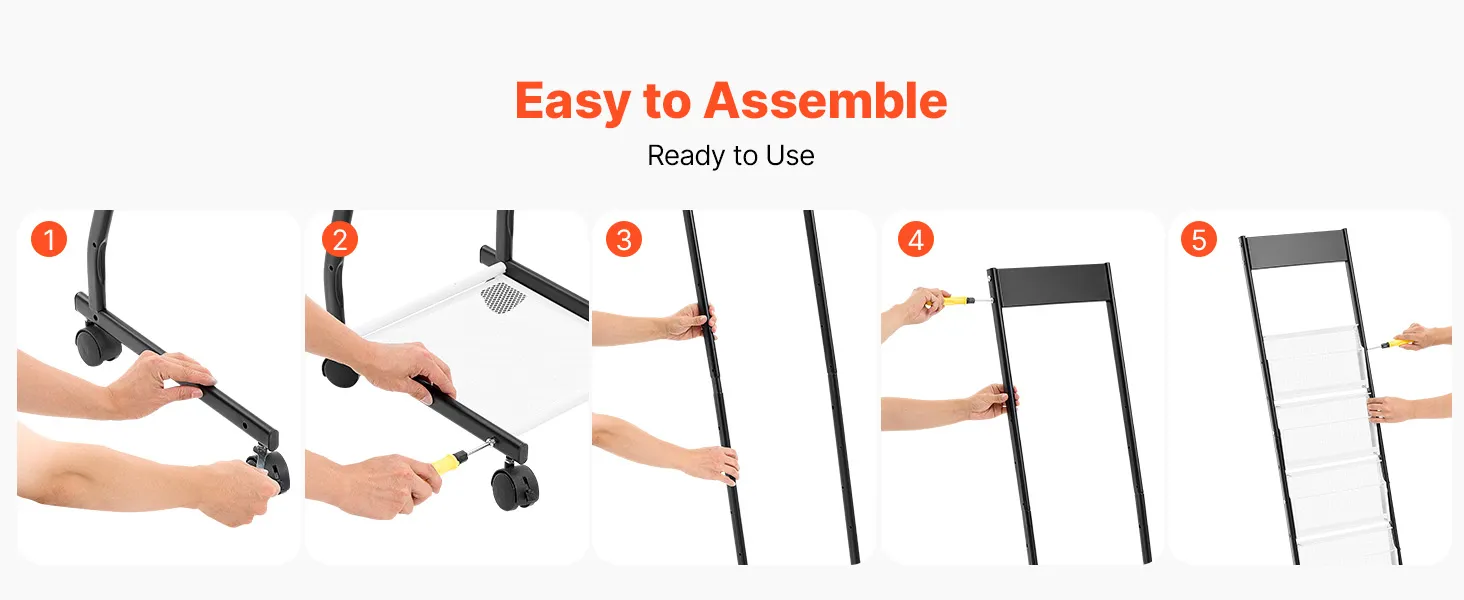 Easy to Assemble

Ready to Use

1

2

3

4

5