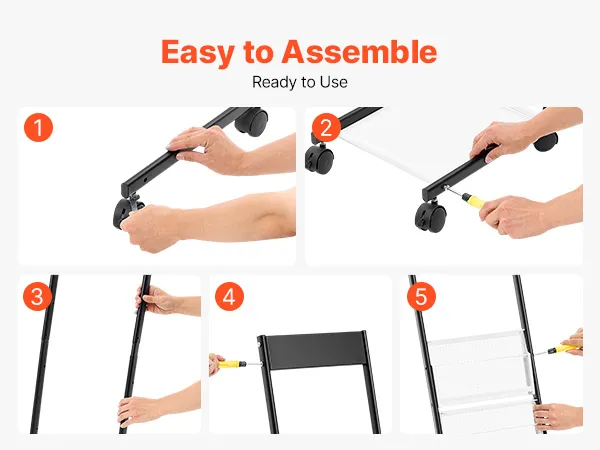 Easy to Assemble
Ready to Use

1

2

3

4

5