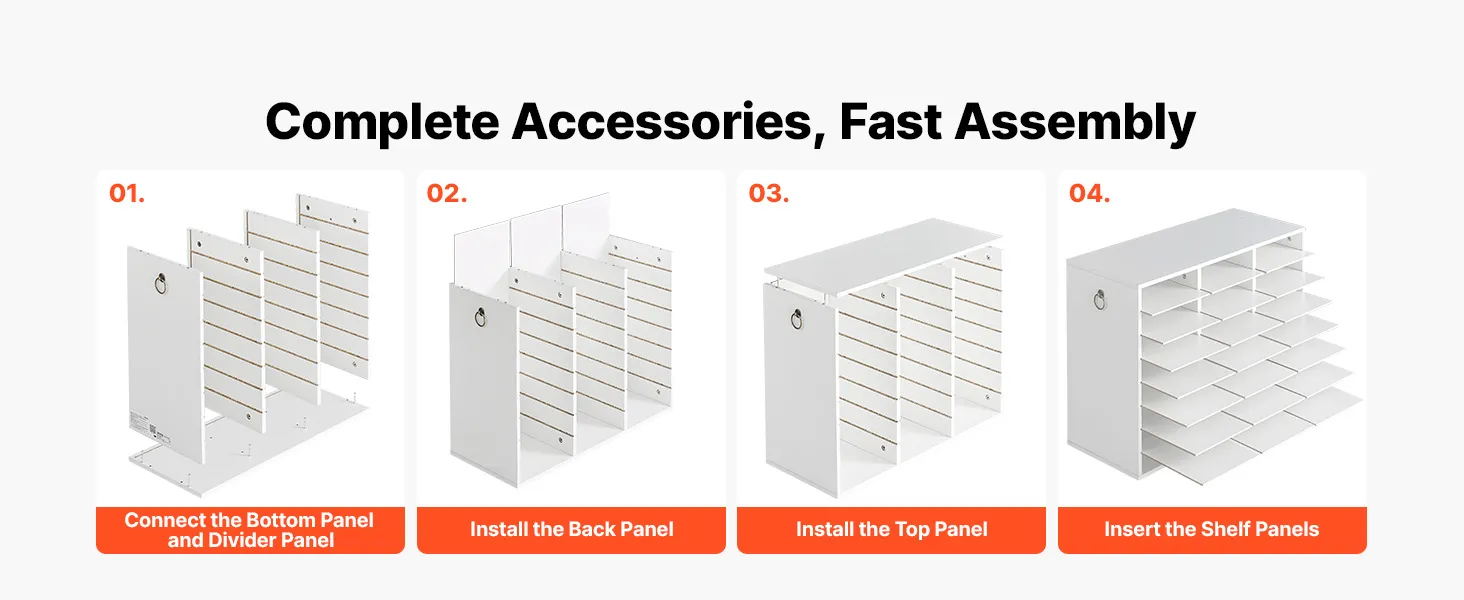 Complete Accessories, Fast Assembly

01.

Connect the Bottom Panel and Divider Panel

02.

Install the Back Panel

03.

Install the Top Panel

04.

Insert the Shelf Panels