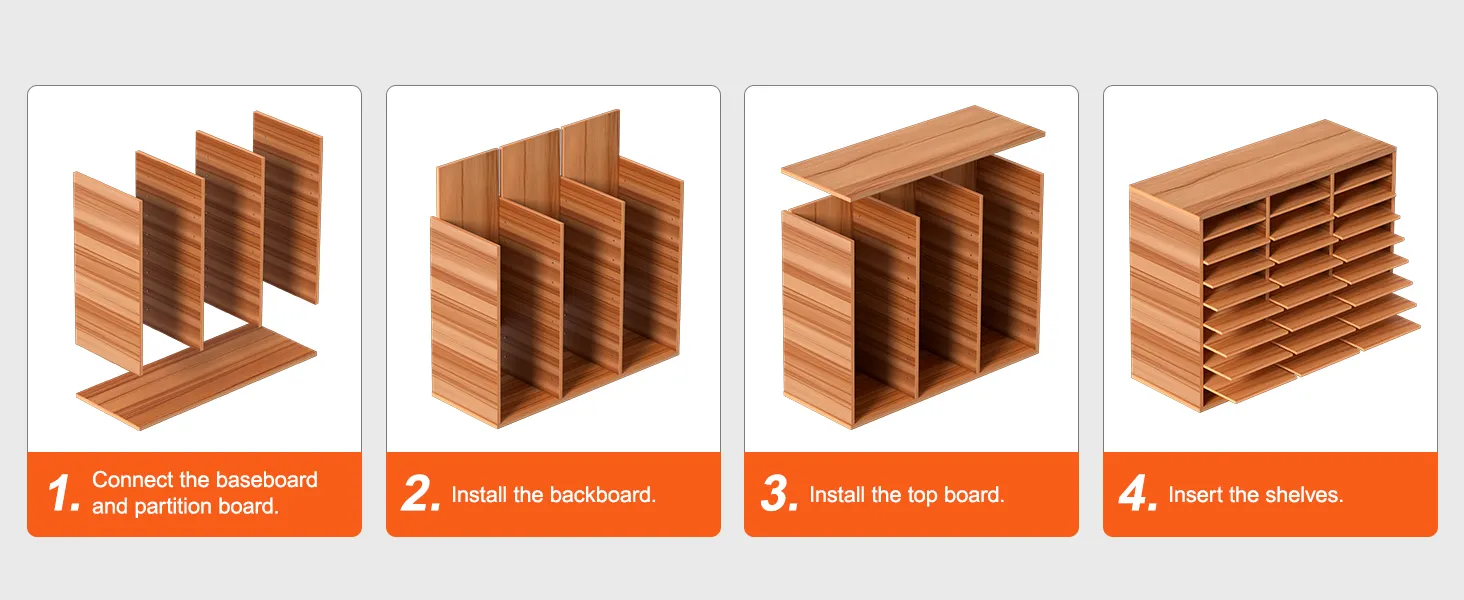 1. Connect the baseboard and partition board.

2. Install the backboard.

3. Install the top board.

4. Insert the shelves.