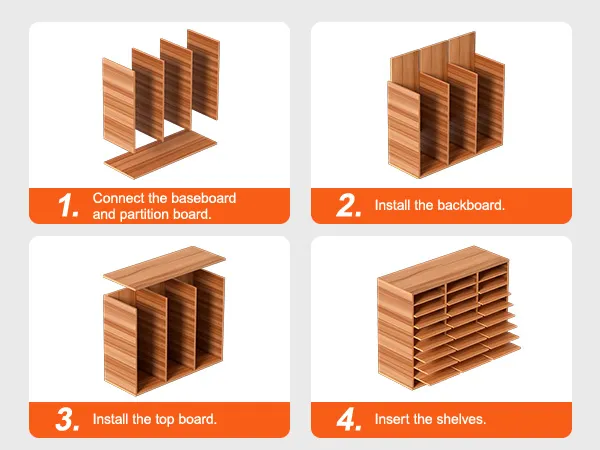 1. Connect the baseboard and partition board.

2. Install the backboard.

3. Install the top board.

4. Insert the shelves.