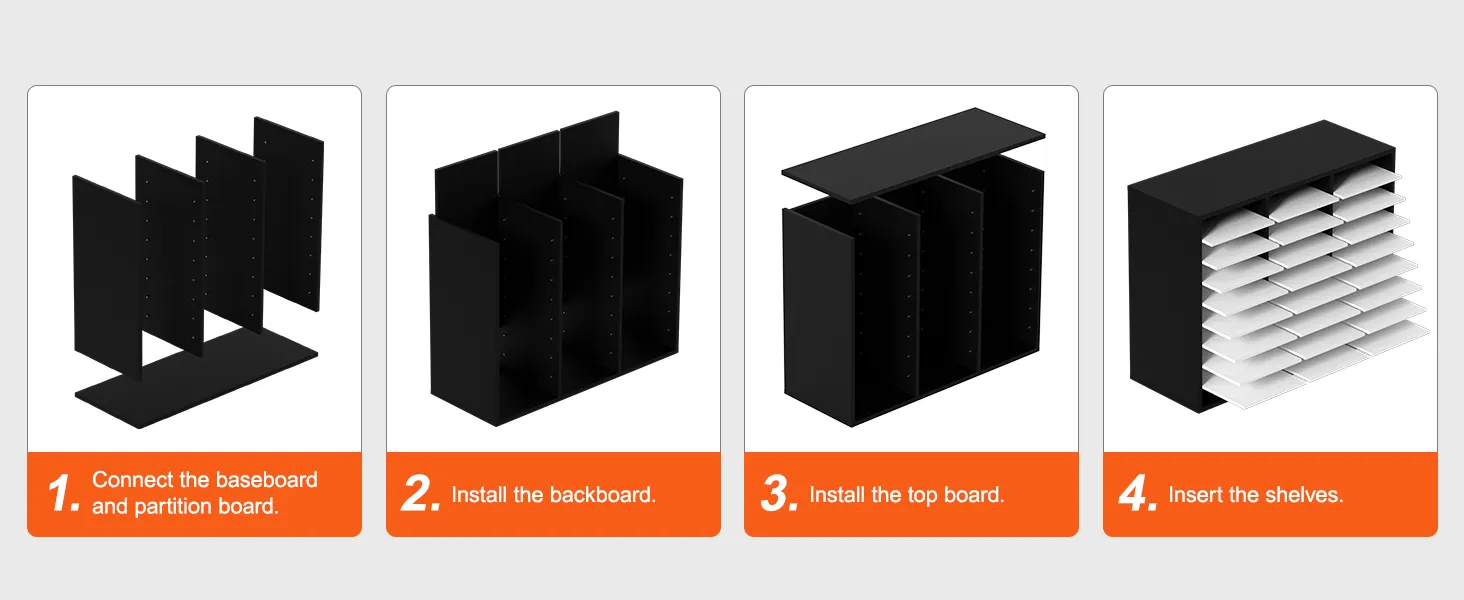 1. Connect the baseboard and partition board.

2. Install the backboard.

3. Install the top board.

4. Insert the shelves.