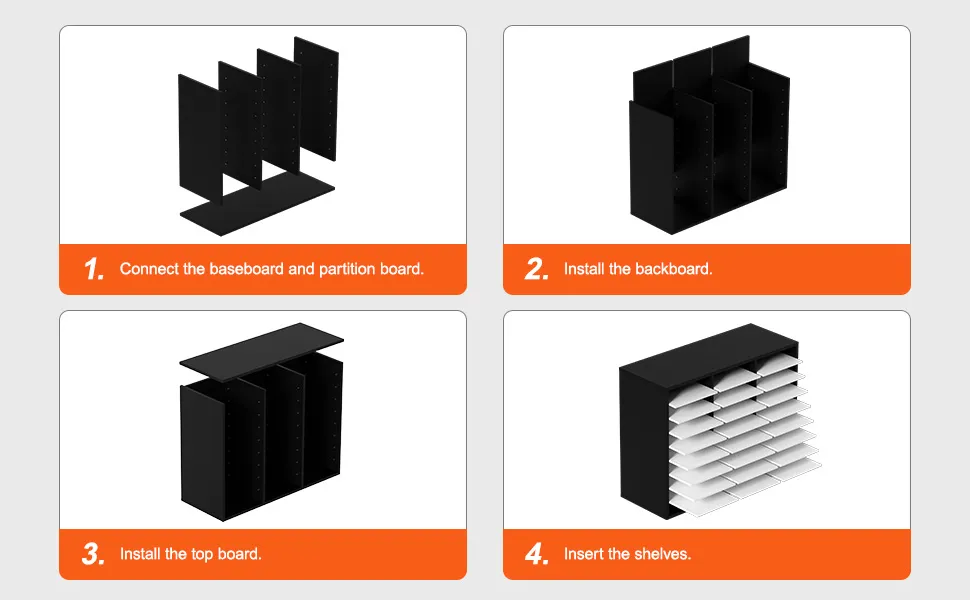 1. Connect the baseboard and partition board.

2. Install the backboard.

3. Install the top board.

4. Insert the shelves.