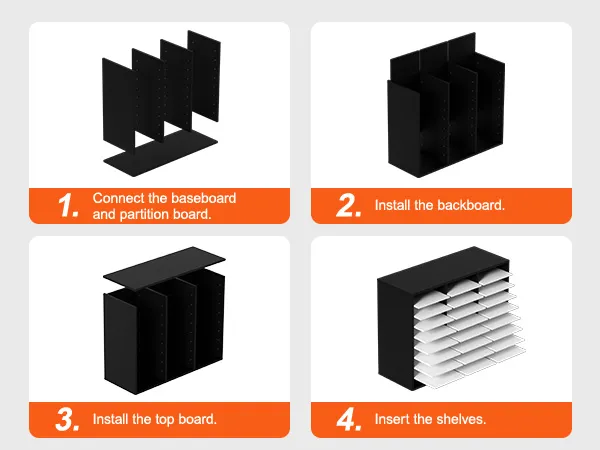 1. Connect the baseboard and partition board.

2. Install the backboard.

3. Install the top board.

4. Insert the shelves.