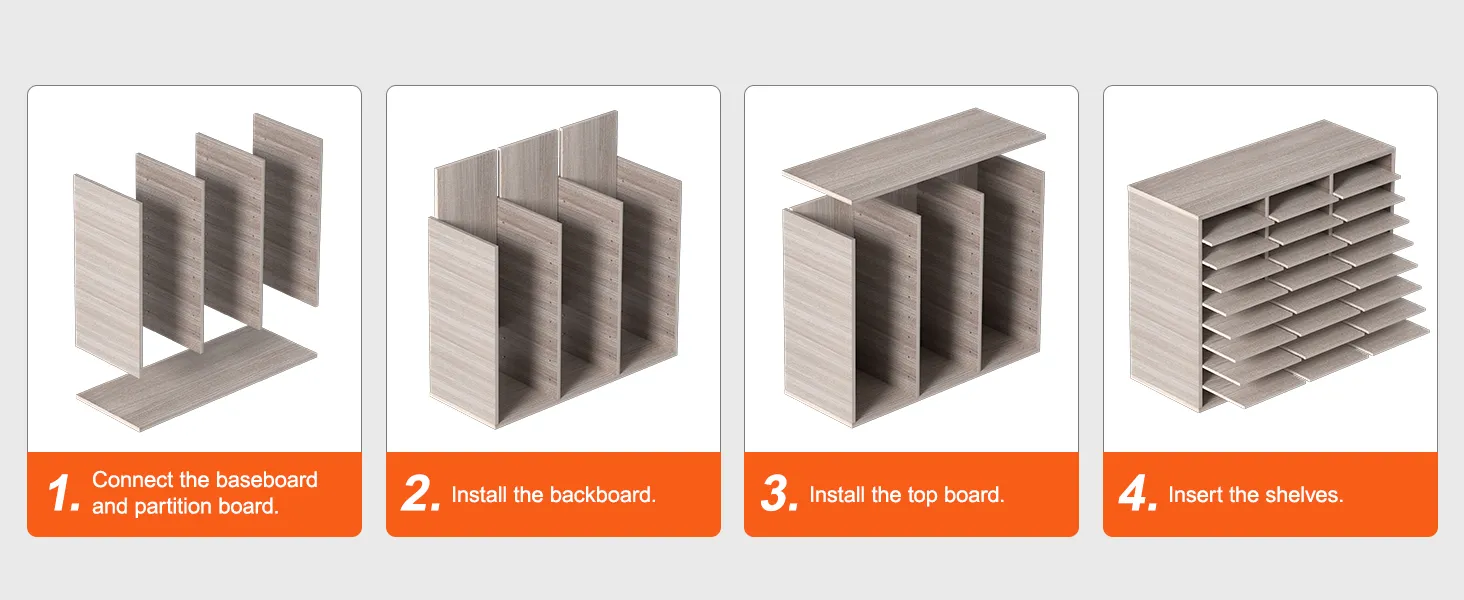 1. Connect the baseboard and partition board.

2. Install the backboard.

3. Install the top board.

4. Insert the shelves.