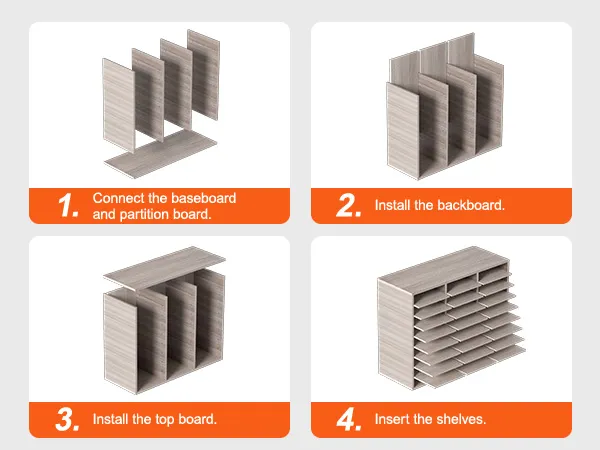 1. Connect the baseboard and partition board.

2. Install the backboard.

3. Install the top board.

4. Insert the shelves.