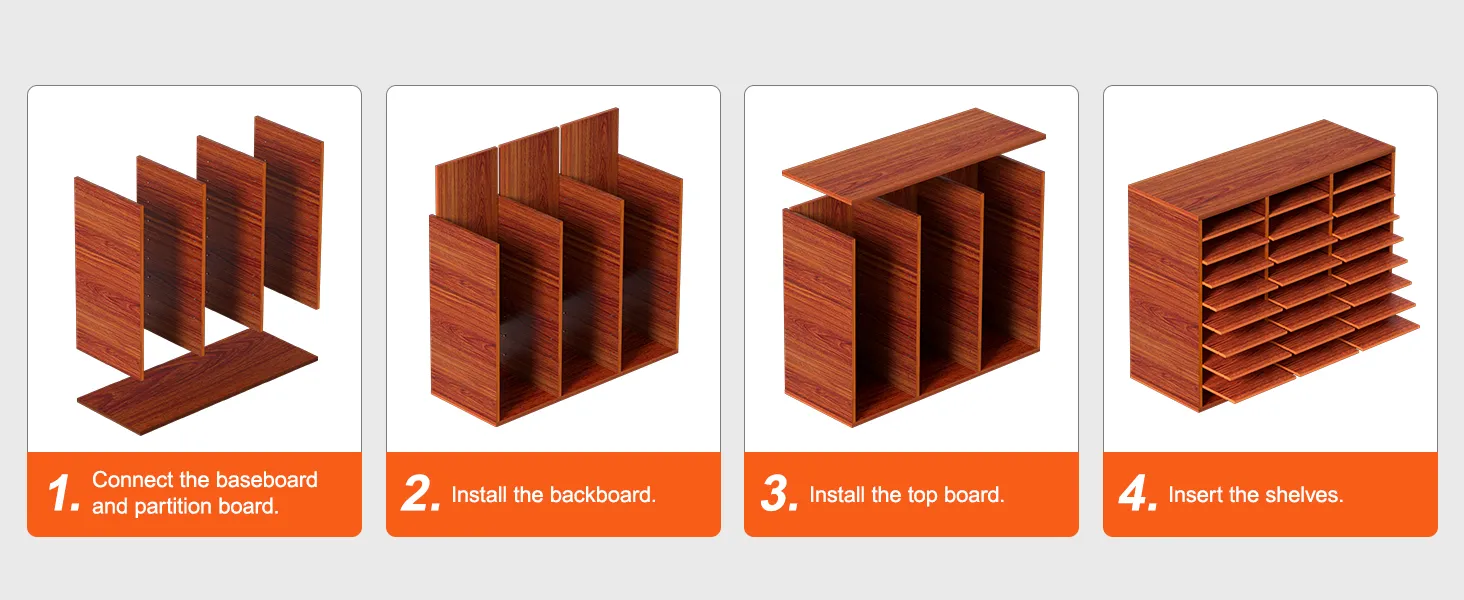 1. Connect the baseboard and partition board.

2. Install the backboard.

3. Install the top board.

4. Insert the shelves.