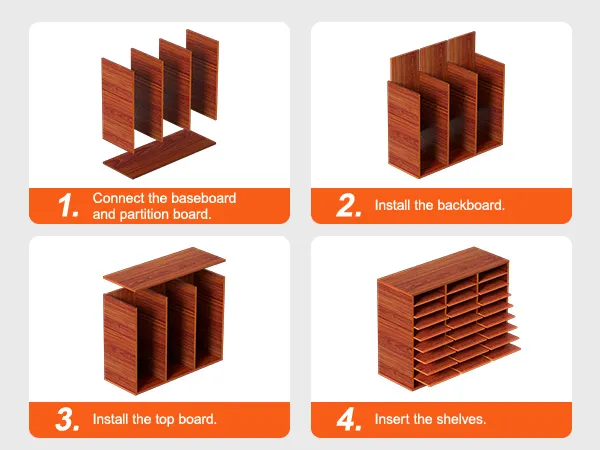 1. Connect the baseboard and partition board.

2. Install the backboard.

3. Install the top board.

4. Insert the shelves.