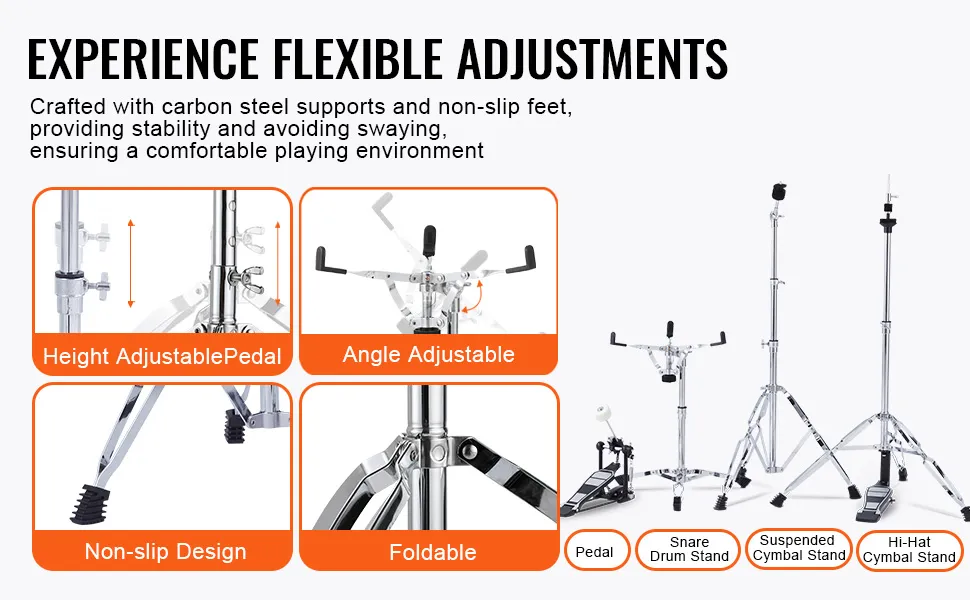 EXPERIENCE FLEXIBLE ADJUSTMENTS

Crafted with carbon steel supports and non-slip feet, providing stability and avoiding swaying, ensuring a comfortable playing environment

Height AdjustablePedal

Angle Adjustable

Non-slip Design

Foldable

Pedal

Snare Drum Stand

Suspended Cymbal Stand

Hi-Hat Cymbal Stand