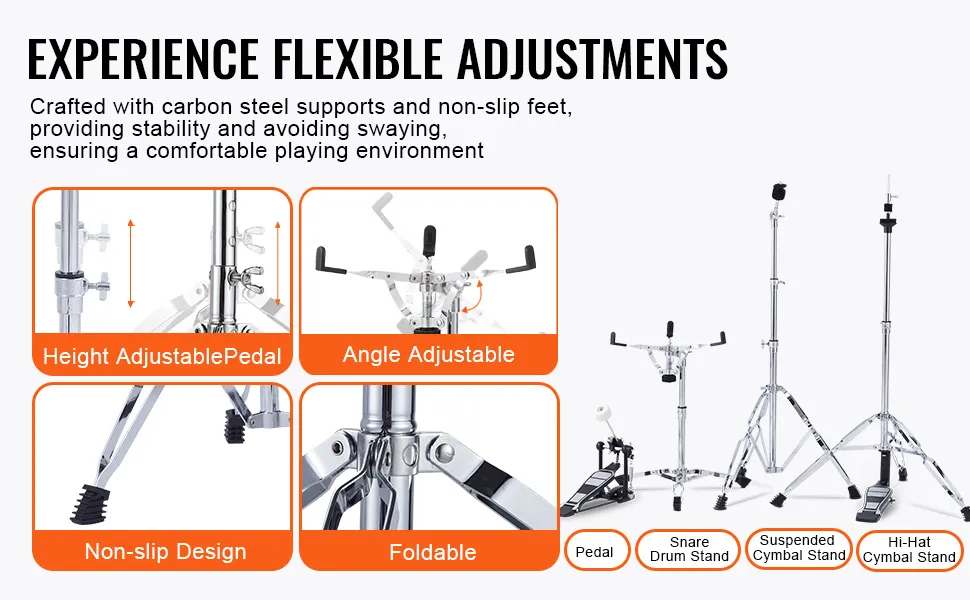 EXPERIENCE FLEXIBLE ADJUSTMENTS

Crafted with carbon steel supports and non-slip feet, providing stability and avoiding swaying, ensuring a comfortable playing environment

Height AdjustablePedal

Angle Adjustable

Non-slip Design

Foldable

Pedal

Snare Drum Stand

Suspended Cymbal Stand

Hi-Hat Cymbal Stand