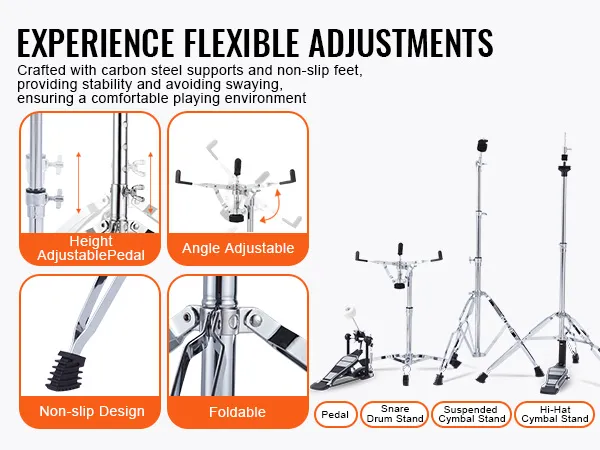 EXPERIENCE FLEXIBLE ADJUSTMENTS

Crafted with carbon steel supports and non-slip feet, providing stability and avoiding swaying, ensuring a comfortable playing environment

Height AdjustablePedal

Angle Adjustable

Non-slip Design

Foldable

Pedal

Snare Drum Stand

Suspended Cymbal Stand

Hi-Hat Cymbal Stand