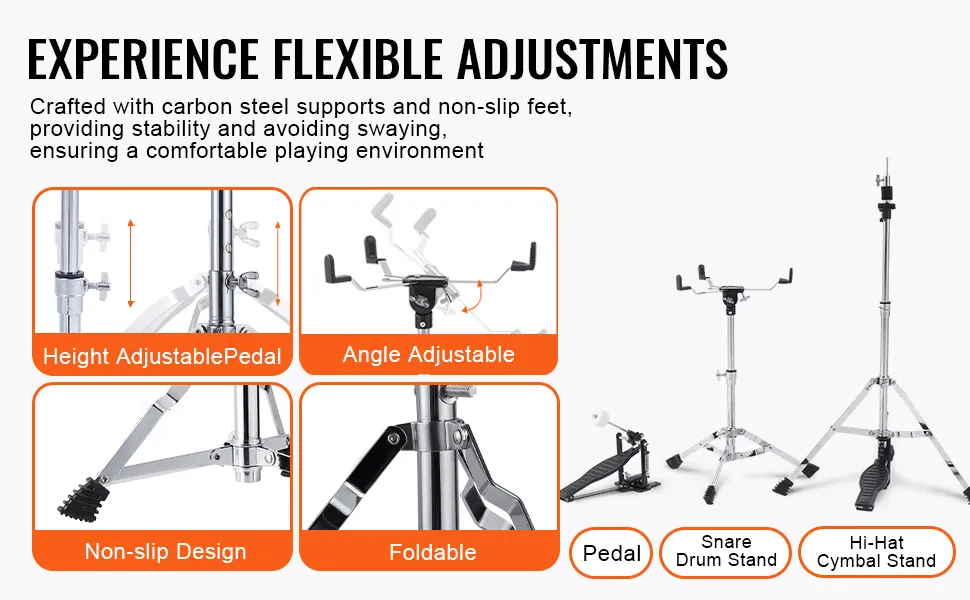 EXPERIENCE FLEXIBLE ADJUSTMENTS

Crafted with carbon steel supports and non-slip feet, providing stability and avoiding swaying, ensuring a comfortable playing environment

Height AdjustablePedal

Angle Adjustable

Non-slip Design

Foldable

Pedal

Snare Drum Stand

Hi-Hat Cymbal Stand