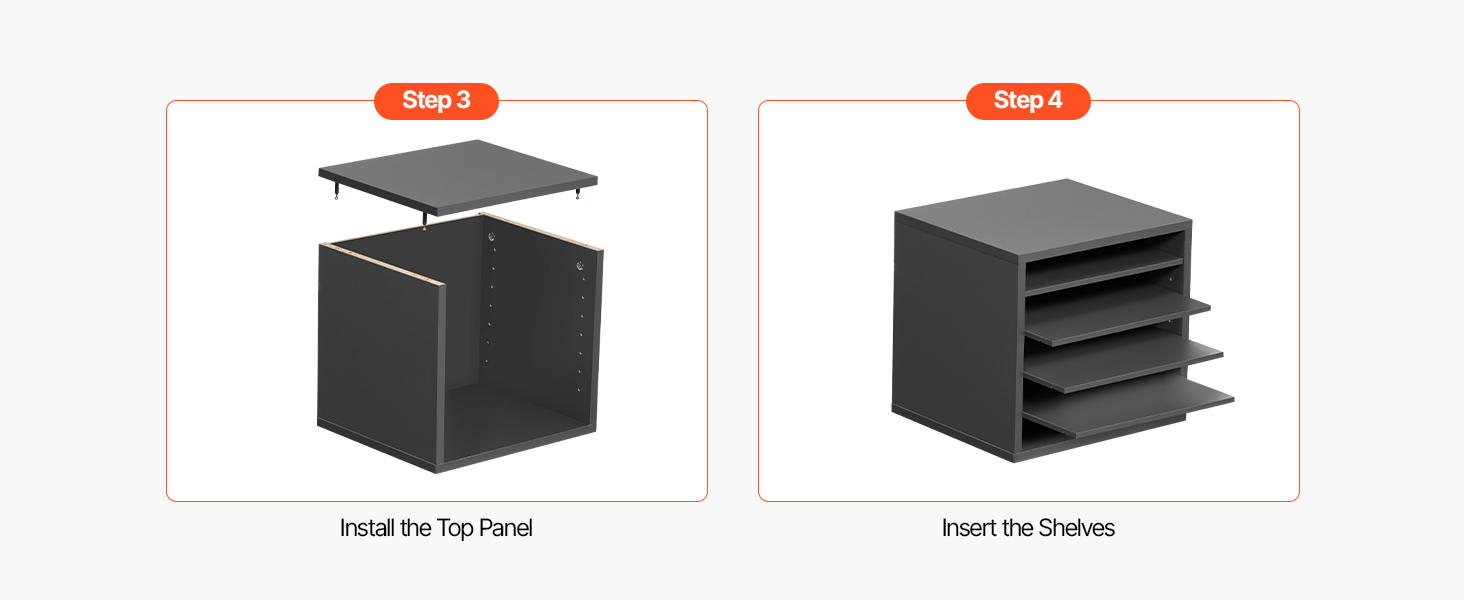 Step 3

Install the Top Panel

Step 4

Insert the Shelves