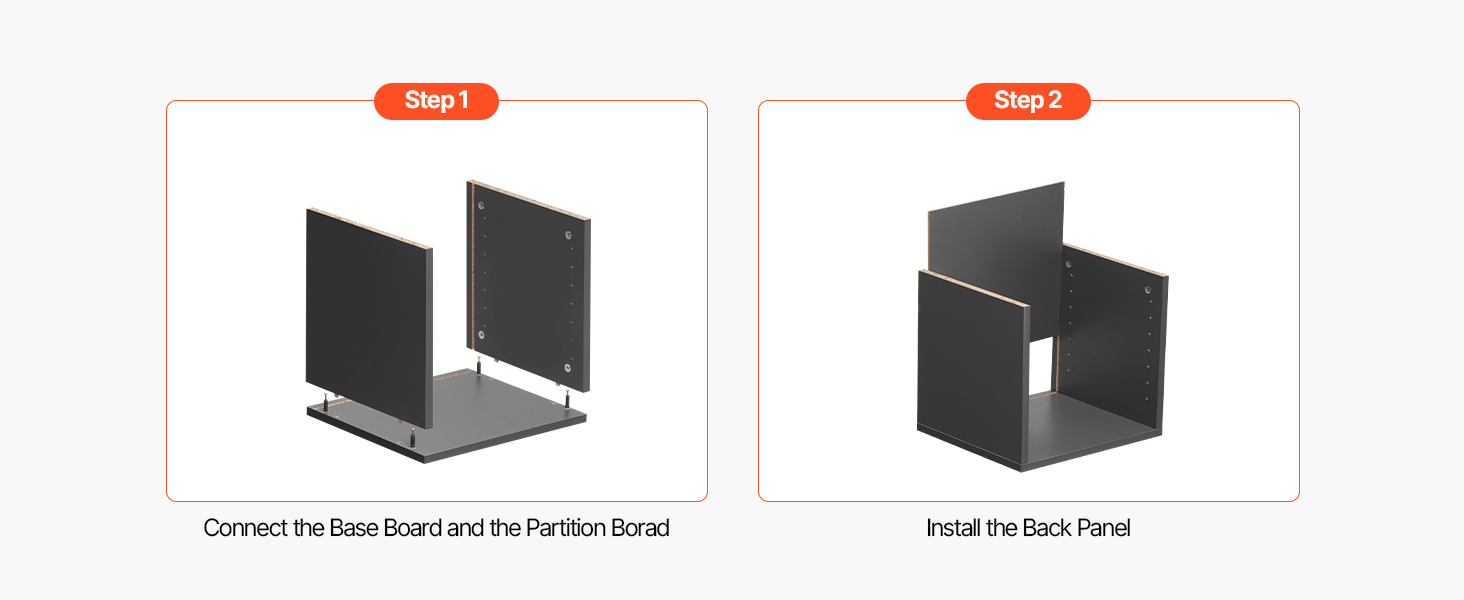 Step 1

Connect the Base Board and the Partition Borad

Step 2

Install the Back Panel