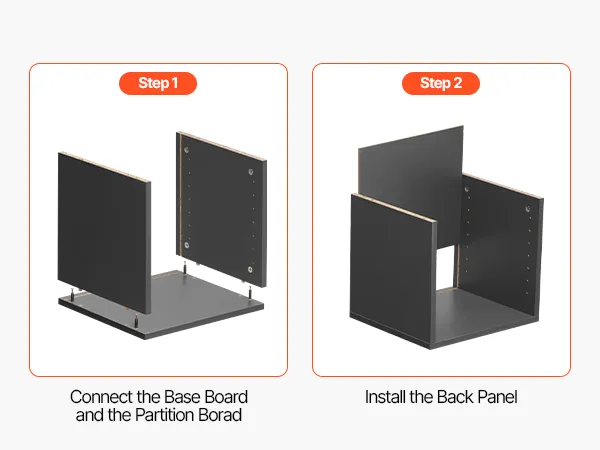 Step 1

Connect the Base Board and the Partition Borad

Step 2

Install the Back Panel