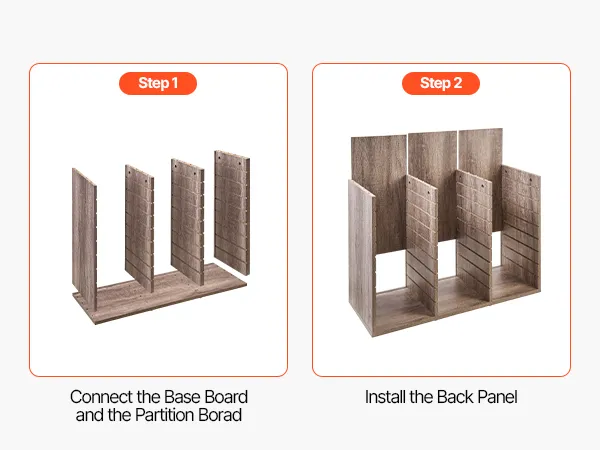 Step 1

Connect the Base Board and the Partition Borad

Step 2

Install the Back Panel